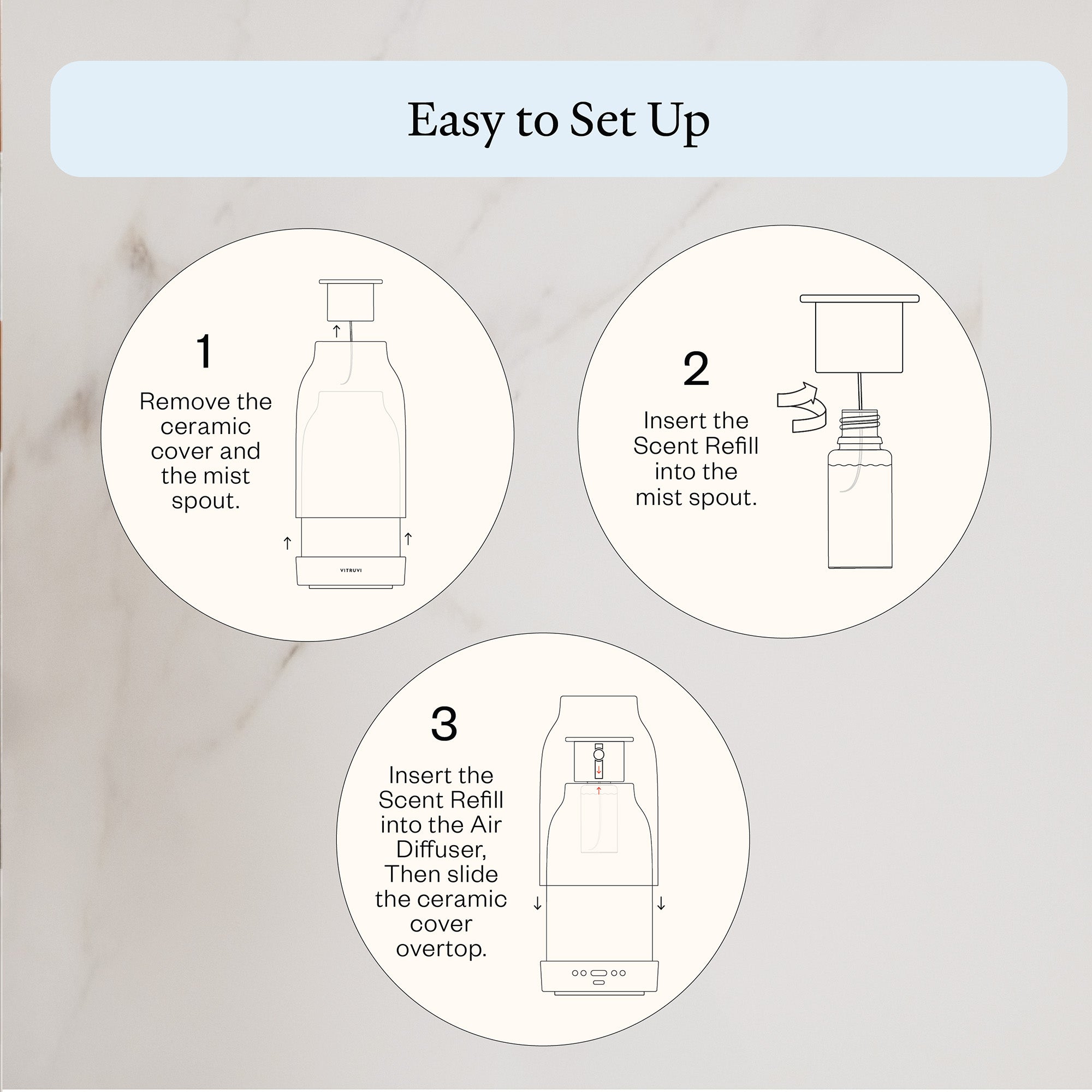 Easy to Set Up

1

Remove the ceramic cover and the mist spout.

VITRUVI

2

Insert the Scent Refill into the mist spout.

3

Insert the Scent Refill into the Air Diffuser, Then slide the ceramic cover overtop.